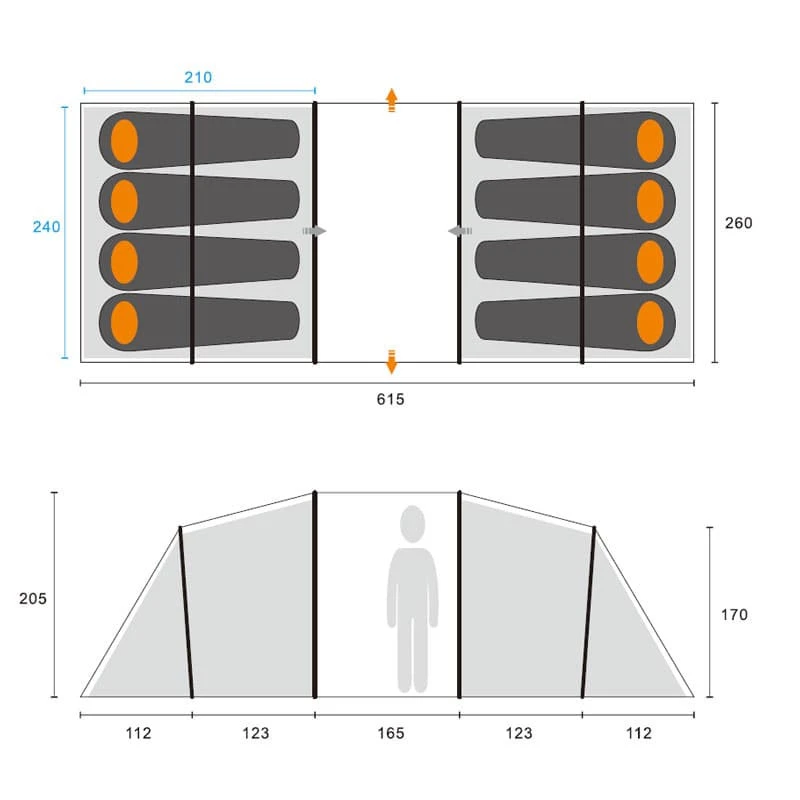 210
240
260
615
205
170
112
123
165
123
112